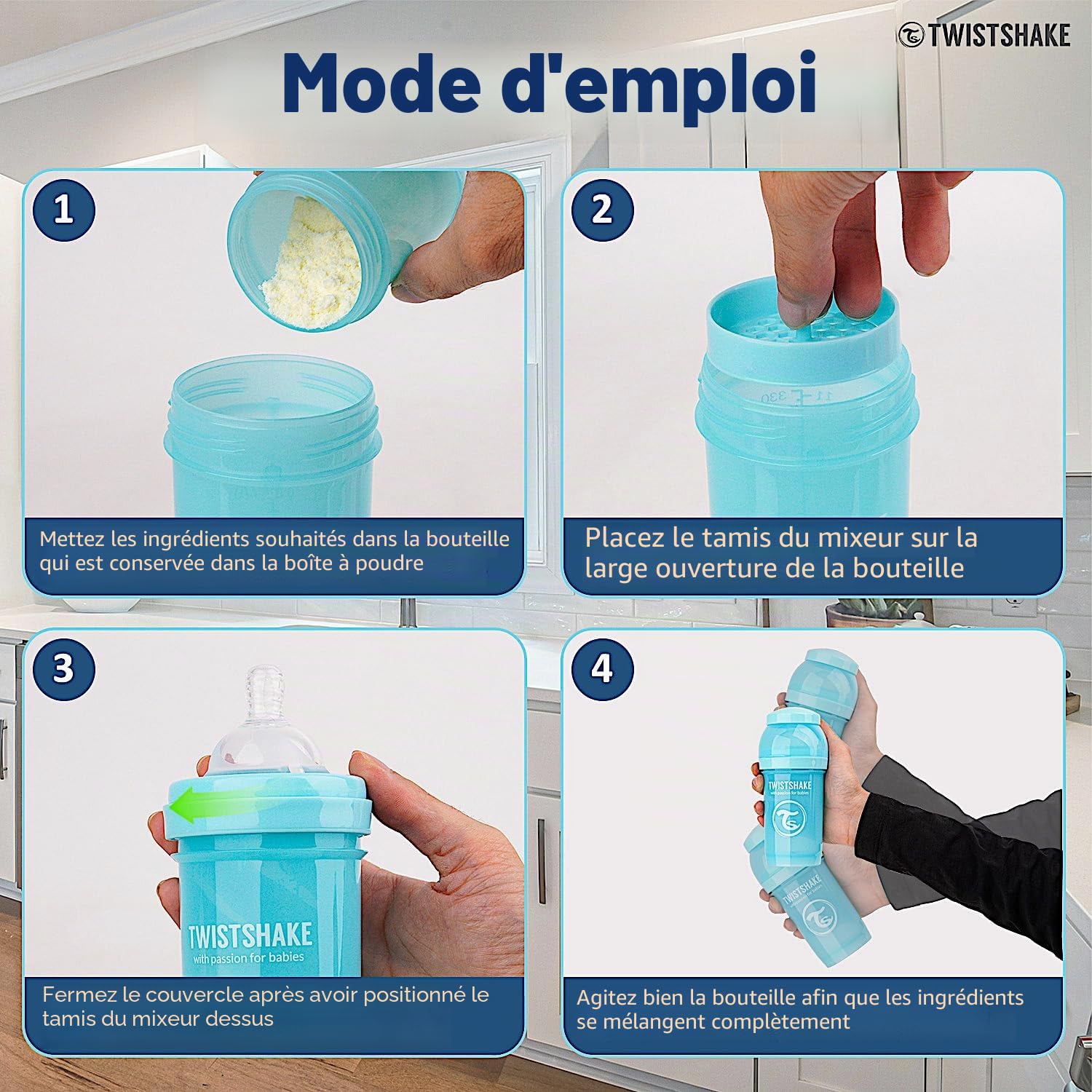 TWISTSHAKE

Mode d'emploi

1

Mettez les ingrédients souhaités dans la bouteille qui est conservée dans la boîte à poudre

2

330

Placez le tamis du mixeur sur la large ouverture de la bouteille

3

TWISTSHAKE
with passion for babies

Fermez le couvercle après avoir positionné le tamis du mixeur dessus

4

TWISTSHAKE
with passion for babies

TWISTSHAKE
with passion for babies

Agitez bien la bouteille afin que les ingrédients se mélangent complètement